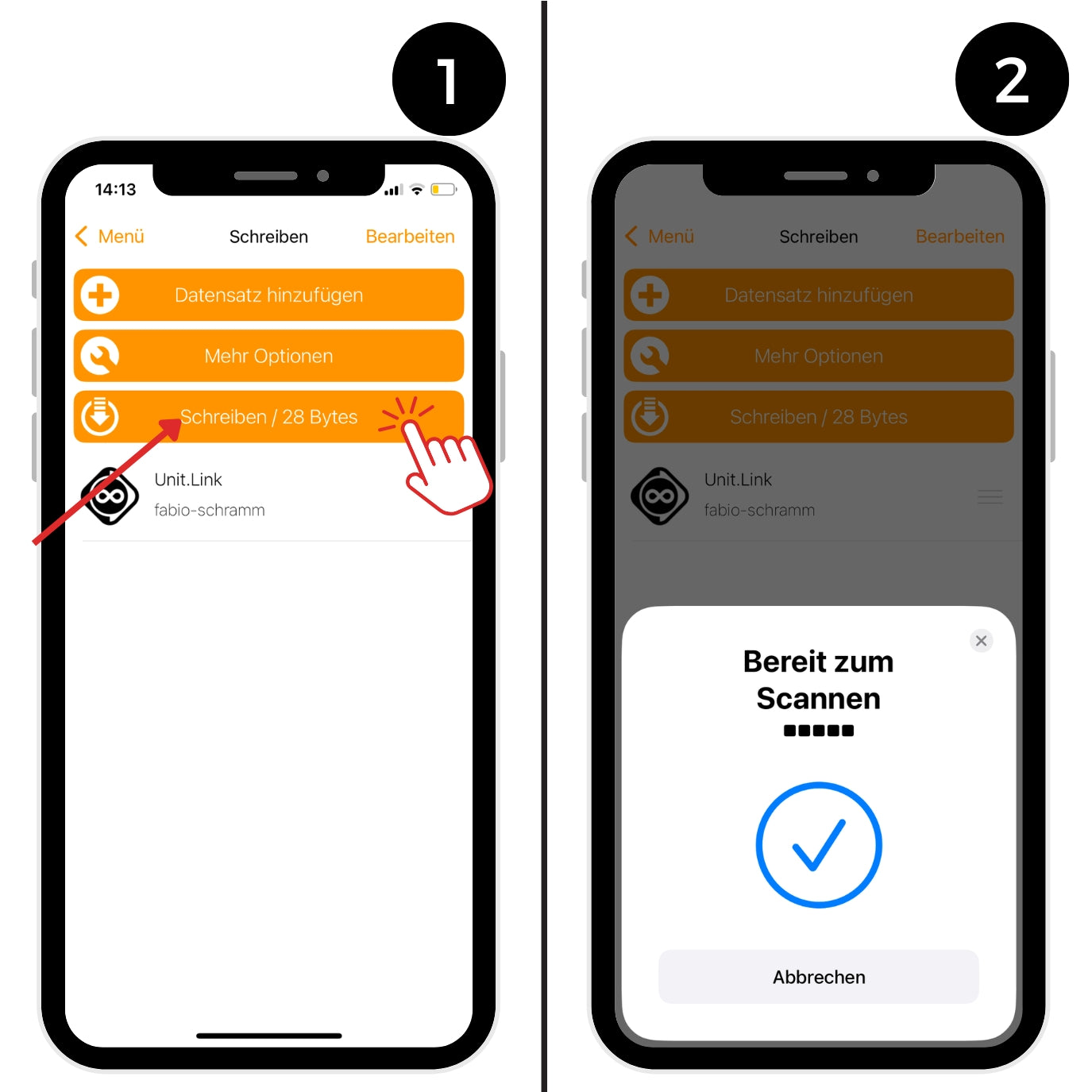 1

14:13

Menü Schreiben Bearbeiten

Datensatz hinzufügen

Mehr Optionen

Schreiben / 28 Bytes

Unit.Link
fabio-schramm

2

Menü Schreiben Bearbeiten

Datensatz hinzufügen

Mehr Optionen

Schreiben / 28 Bytes

Unit.Link
fabio-schramm

Bereit zum Scannen

Abbrechen