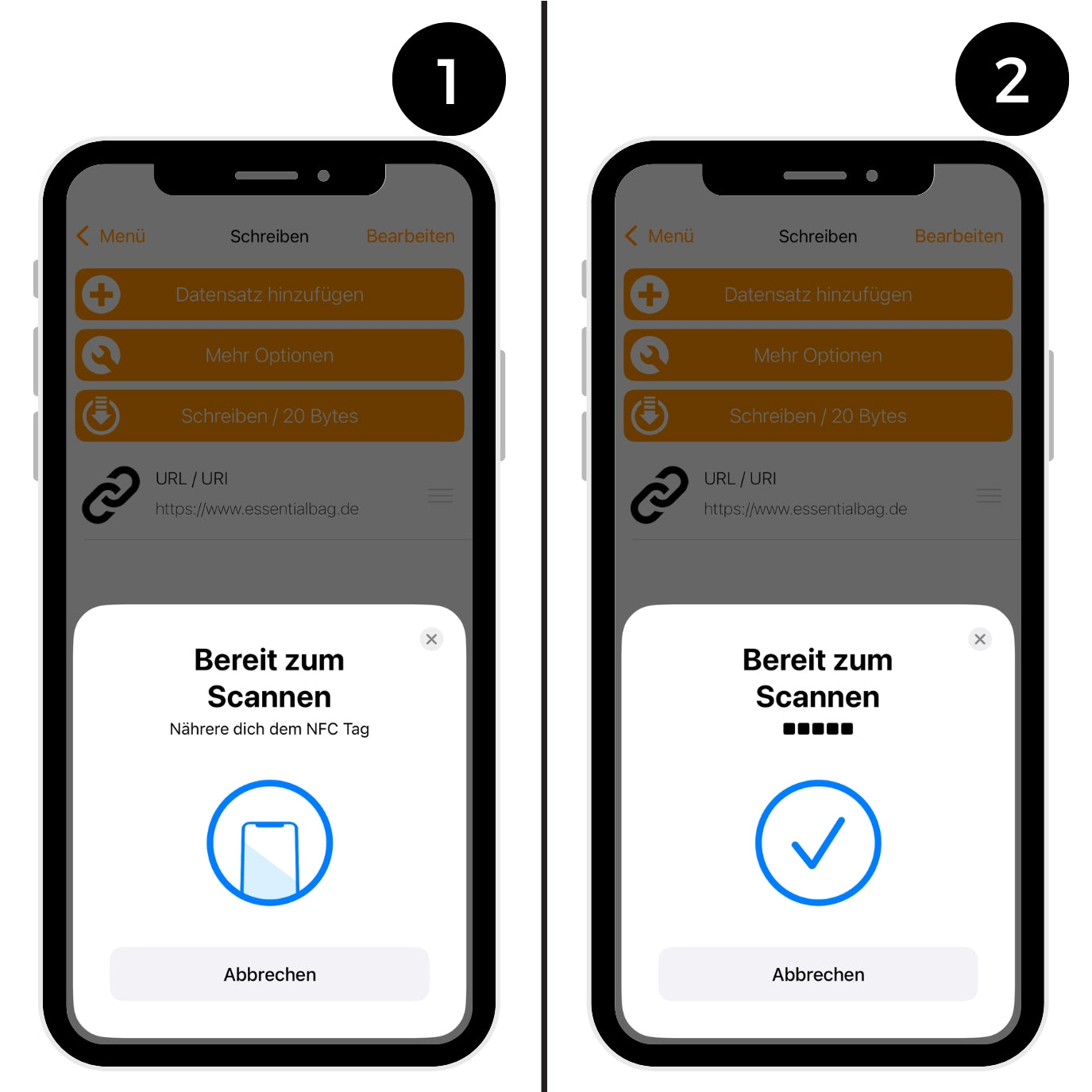 1

Menü Schreiben Bearbeiten

Datensatz hinzufügen

Mehr Optionen

Schreiben / 20 Bytes

URL / URI
https://www.essentialbag.de

Bereit zum Scannen
Nährere dich dem NFC Tag

Abbrechen

2

Menü Schreiben Bearbeiten

Datensatz hinzufügen

Mehr Optionen

Schreiben / 20 Bytes

URL / URI
https://www.essentialbag.de

Bereit zum Scannen
■■■■■

Abbrechen