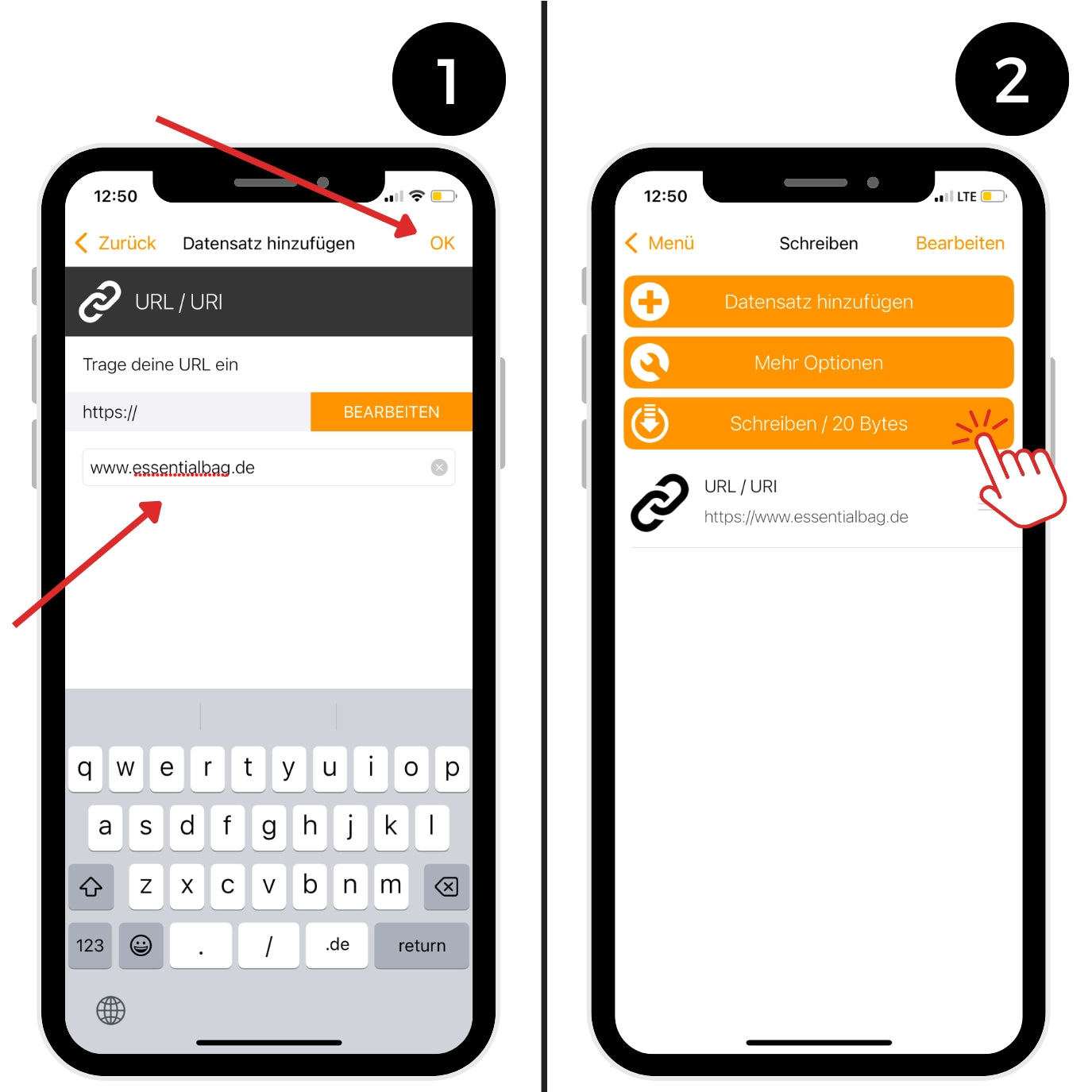 1

12:50

Zurück Datensatz hinzufügen OK

URL / URI

Trage deine URL ein

https:// BEARBEITEN

www.essentialbag.de

q w e r t y u i o p
a s d f g h j k l
z x c v b n m
123 . / .de return

2

12:50 LTE

Menü Schreiben Bearbeiten

Datensatz hinzufügen

Mehr Optionen

Schreiben / 20 Bytes

URL / URI
https://www.essentialbag.de