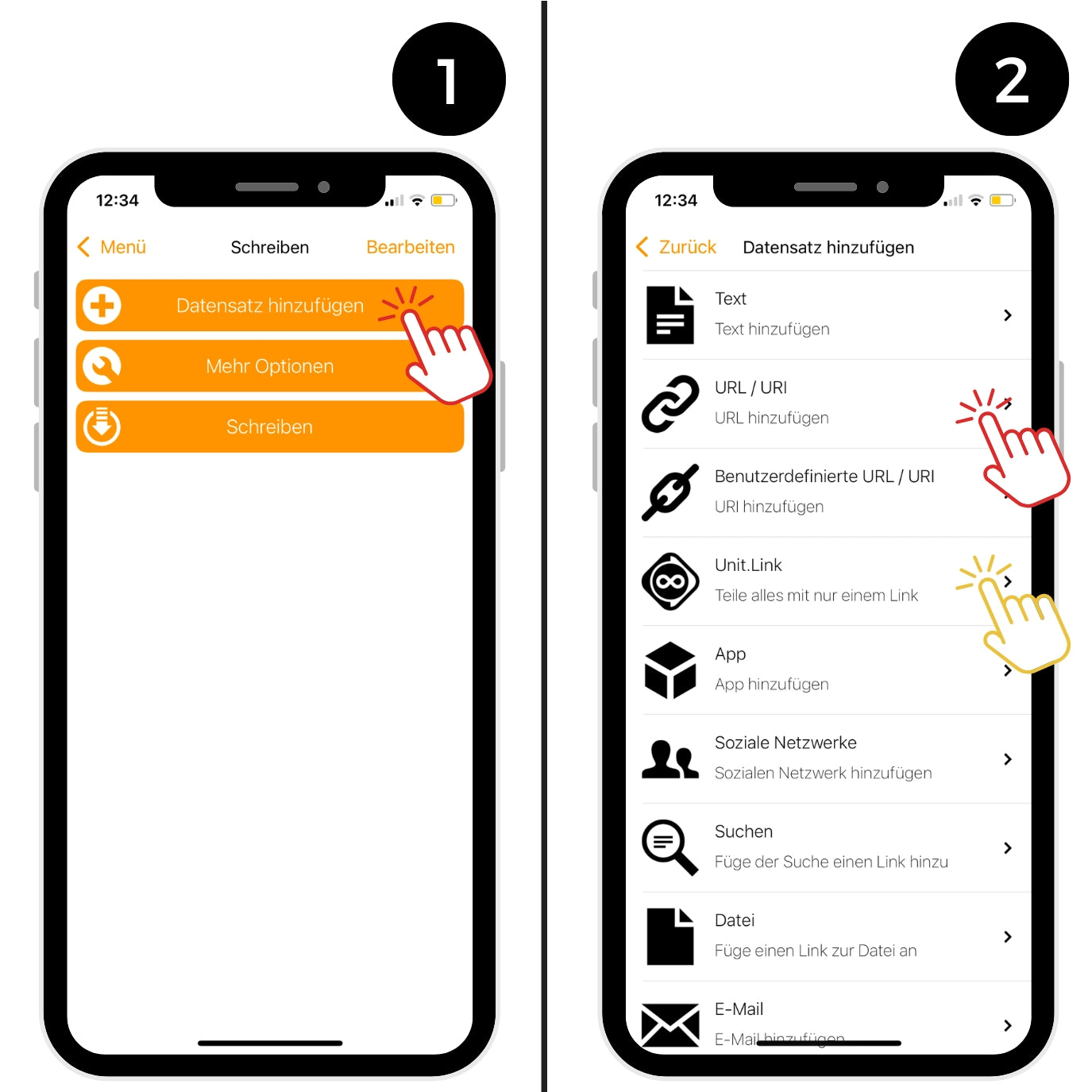 1

12:34

Menü Schreiben Bearbeiten

Datensatz hinzufügen

Mehr Optionen

Schreiben

2

12:34

Zurück Datensatz hinzufügen

Text
Text hinzufügen

URL / URI
URL hinzufügen

Benutzerdefinierte URL / URI
URI hinzufügen

Unit.Link
Teile alles mit nur einem Link

App
App hinzufügen

Soziale Netzwerke
Sozialen Netzwerk hinzufügen

Suchen
Füge der Suche einen Link hinzu

Datei
Füge einen Link zur Datei an

E-Mail
E-Mail hinzufügen